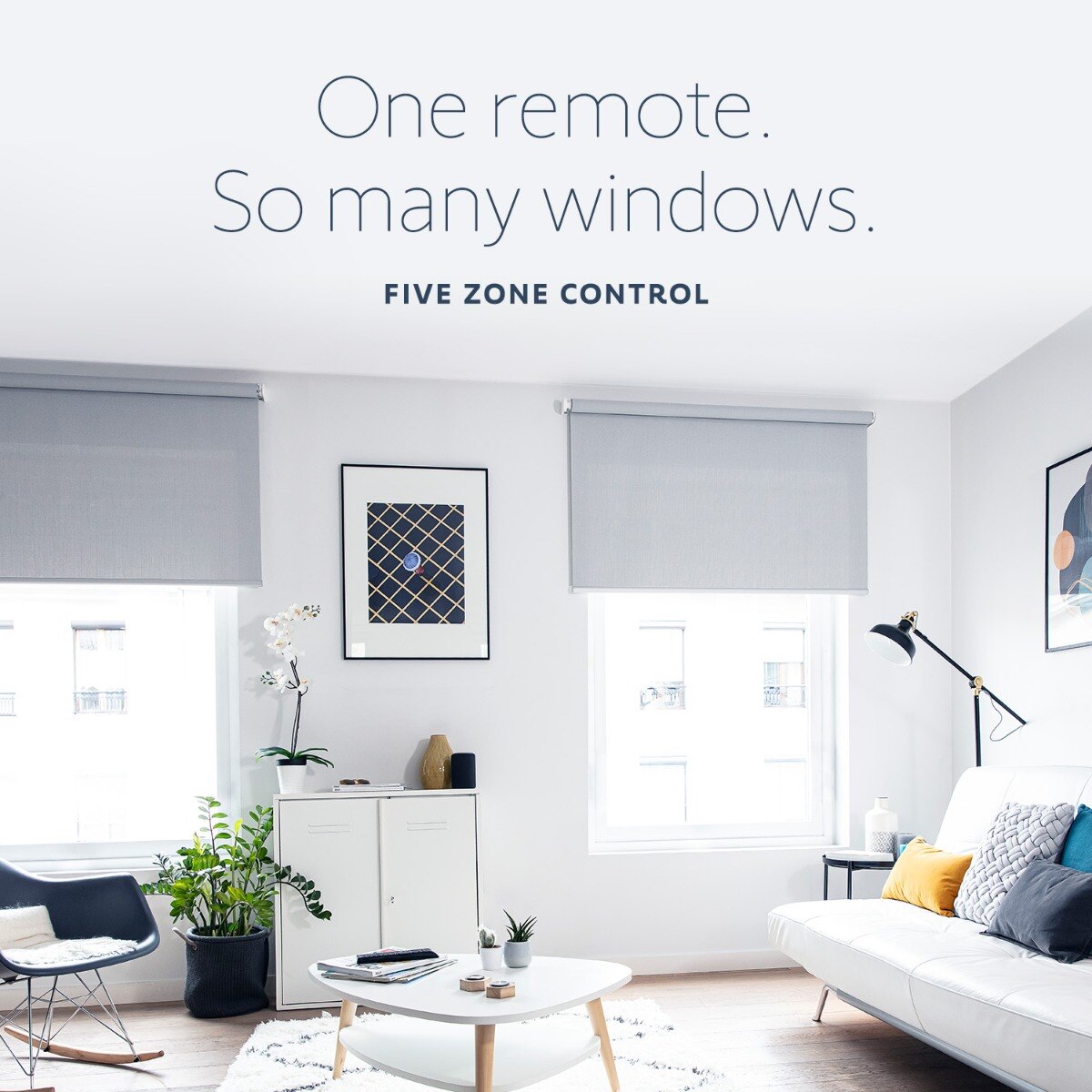 One remote.
So many windows.

FIVE ZONE CONTROL