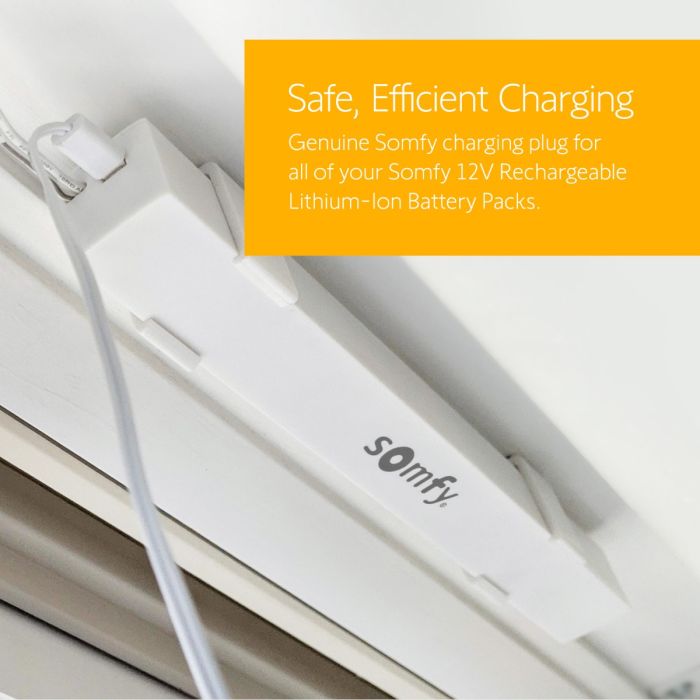 Safe, Efficient Charging

Genuine Somfy charging plug for all of your Somfy 12V Rechargeable Lithium-Ion Battery Packs.

somfy