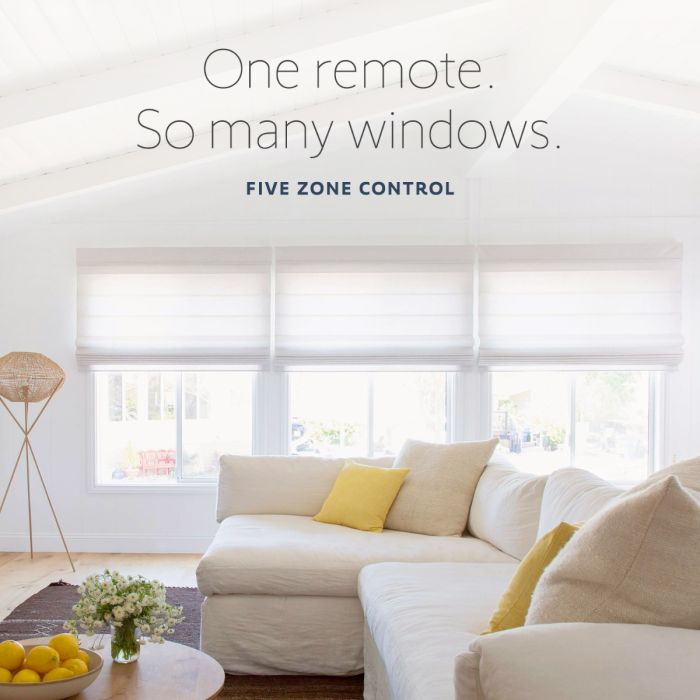 One remote.
So many windows.

FIVE ZONE CONTROL