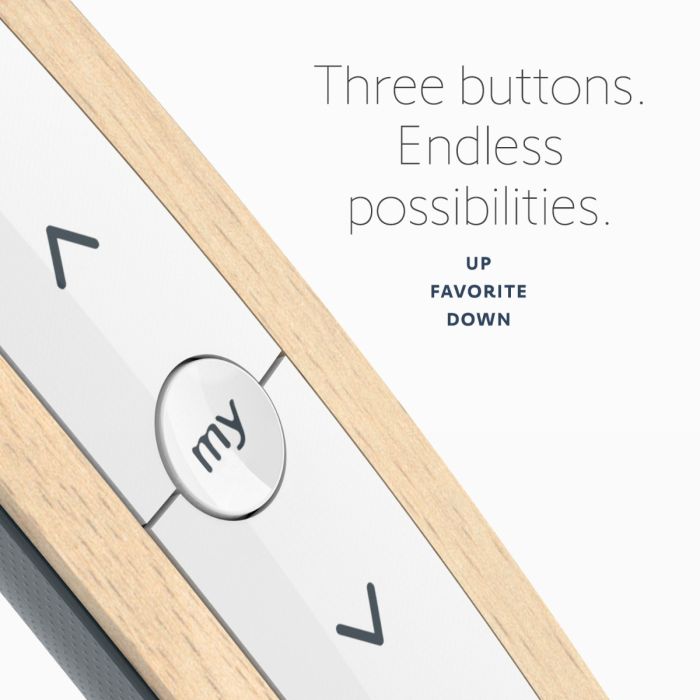 Three buttons. Endless possibilities.

UP
FAVORITE
DOWN

my