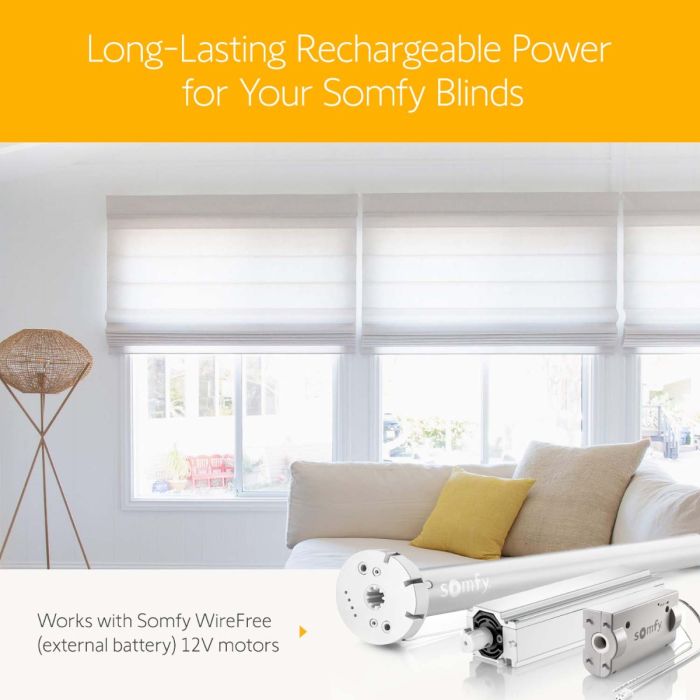 Long-Lasting Rechargeable Power for Your Somfy Blinds

Works with Somfy WireFree (external battery) 12V motors

somfy

somfy