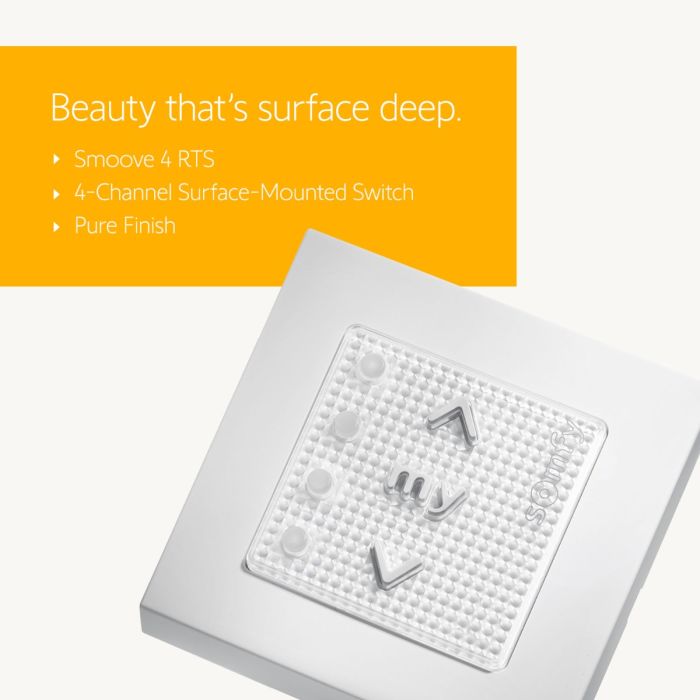 Beauty that's surface deep.

‣ Smoove 4 RTS
‣ 4-Channel Surface-Mounted Switch
‣ Pure Finish

my

somfy