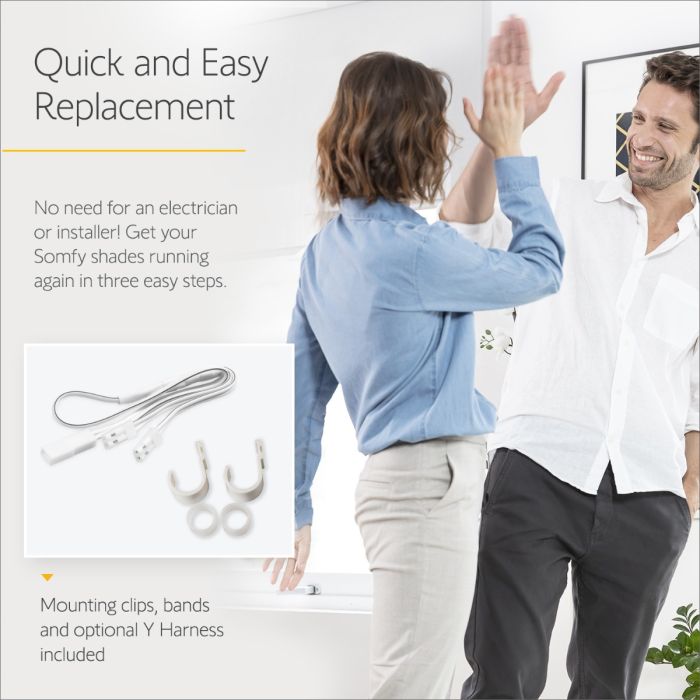 Quick and Easy Replacement

No need for an electrician or installer! Get your Somfy shades running again in three easy steps.

Mounting clips, bands and optional Y Harness included