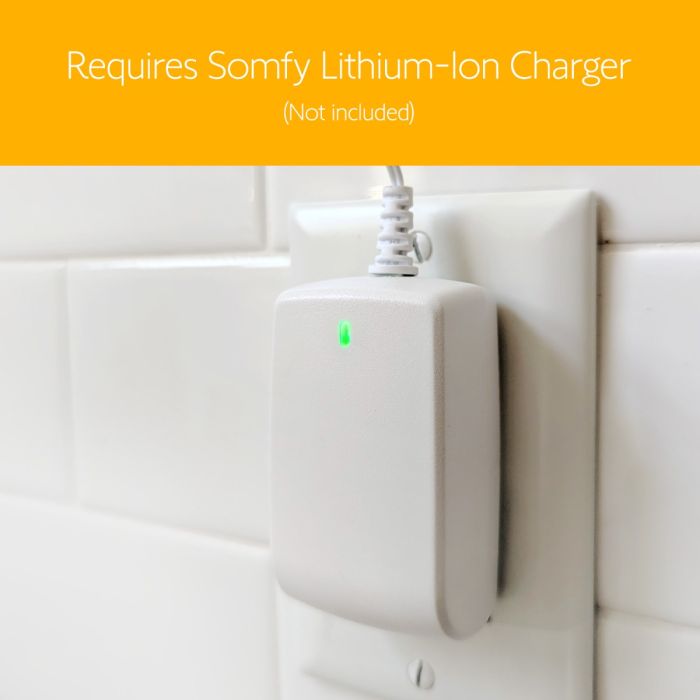 Requires Somfy Lithium-Ion Charger

(Not included)