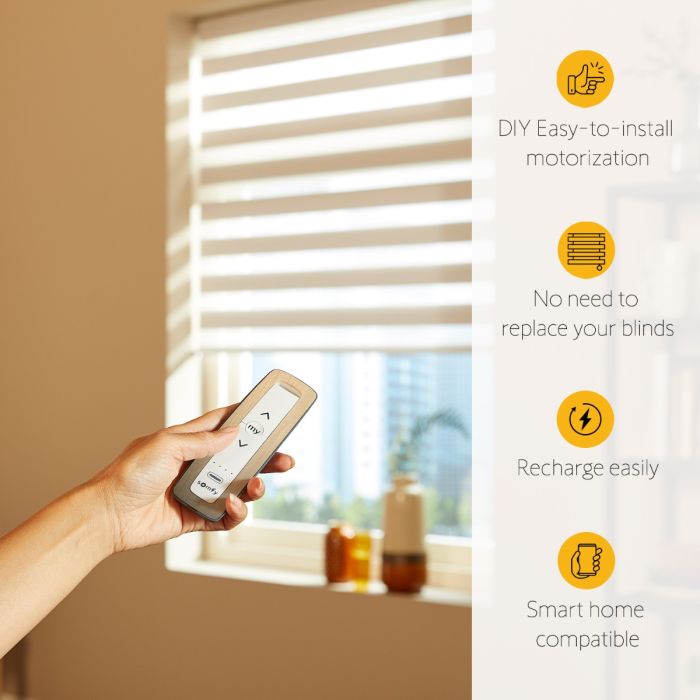 my

somfy

DIY Easy-to-install motorization

No need to replace your blinds

Recharge easily

Smart home compatible