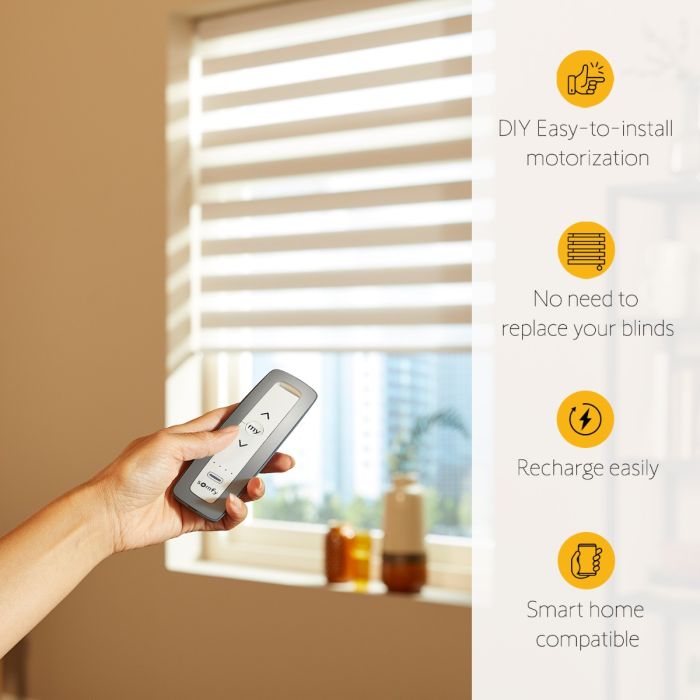 my

somfy

DIY Easy-to-install motorization

No need to replace your blinds

Recharge easily

Smart home compatible